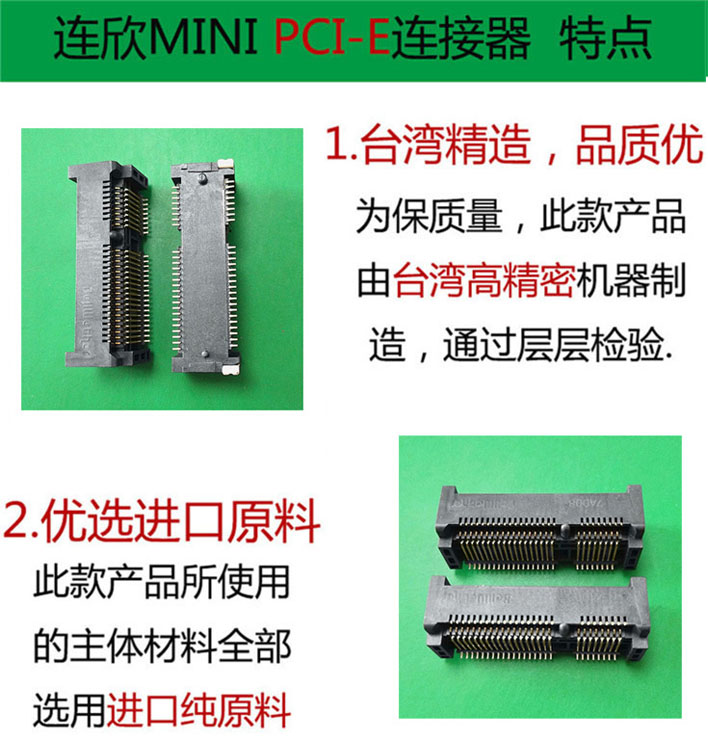 连欣MINI PCI-E连接器 特点

1.台湾精造，品质优

为保质量，此款产品由台湾高精密机器制造，通过层层检验.

2.优选进口原料

此款产品所使用的主体材料全部选用进口纯原料